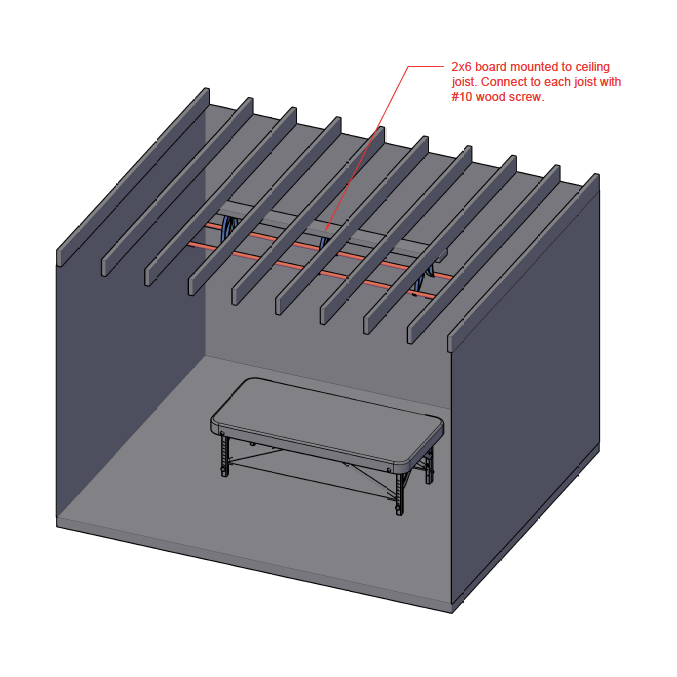 2x6 board mounted to ceiling joist. Connect to each joist with #10 wood screw.